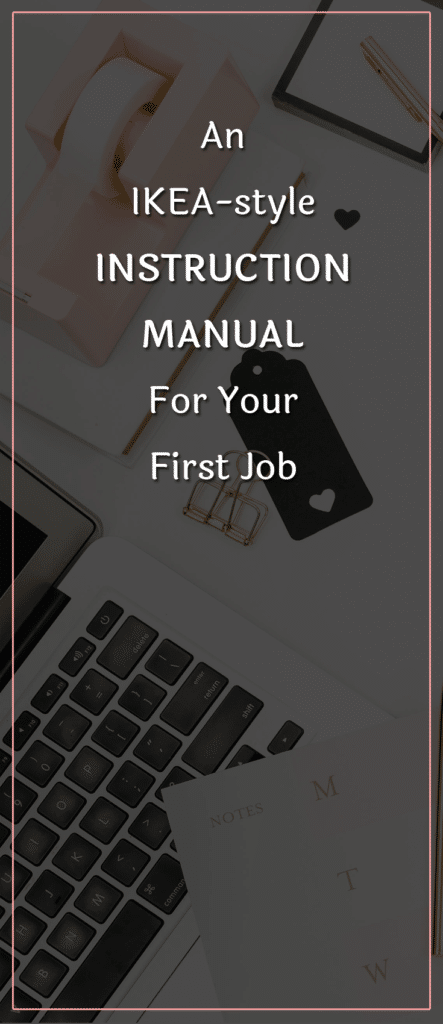 An
IKEA-style
INSTRUCTION
MANUAL
For Your
First Job

NOTES
M
T
W